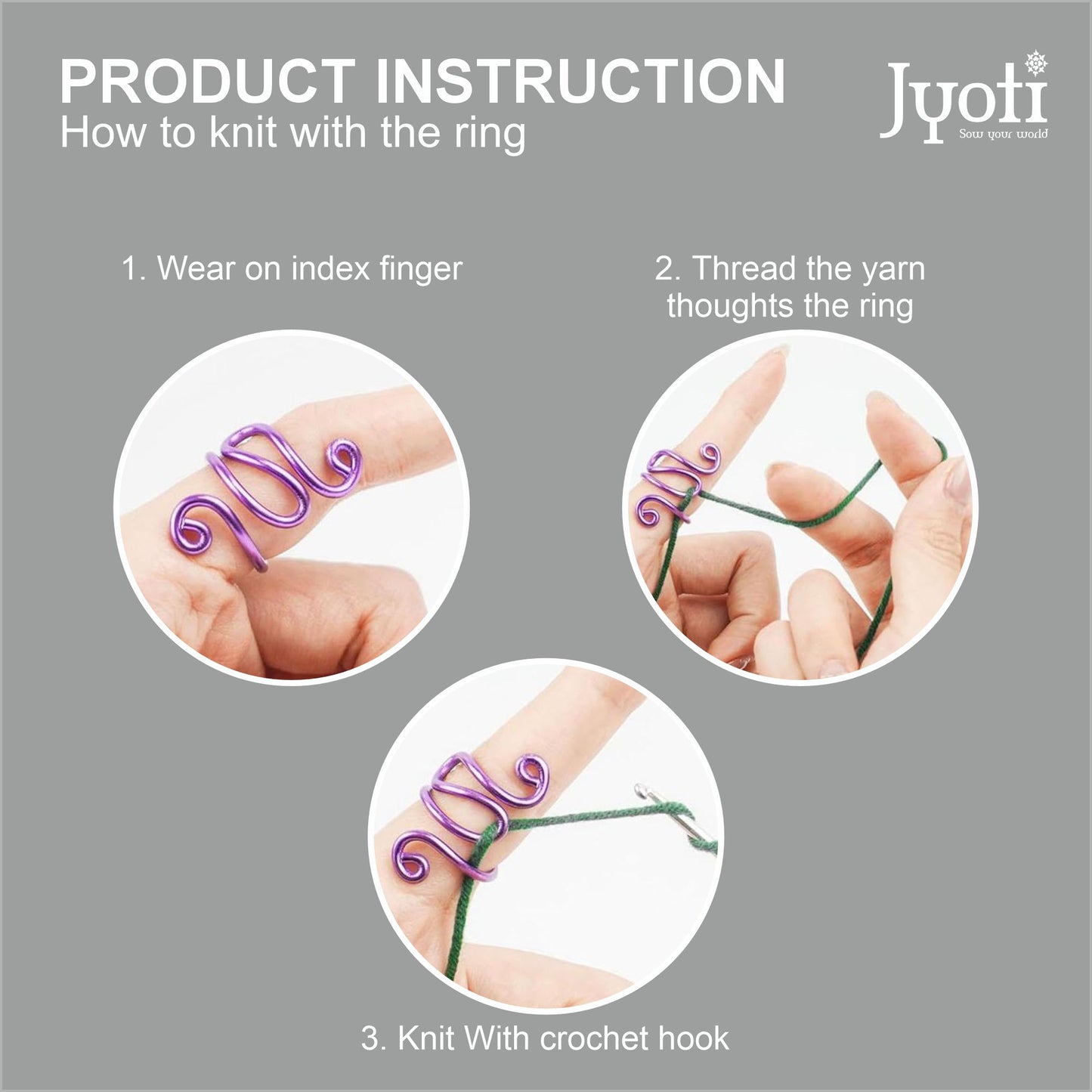 PRODUCT INSTRUCTION
How to knit with the ring

Jyoti
Sow your world

1. Wear on index finger

2. Thread the yarn thoughts the ring

3. Knit With crochet hook