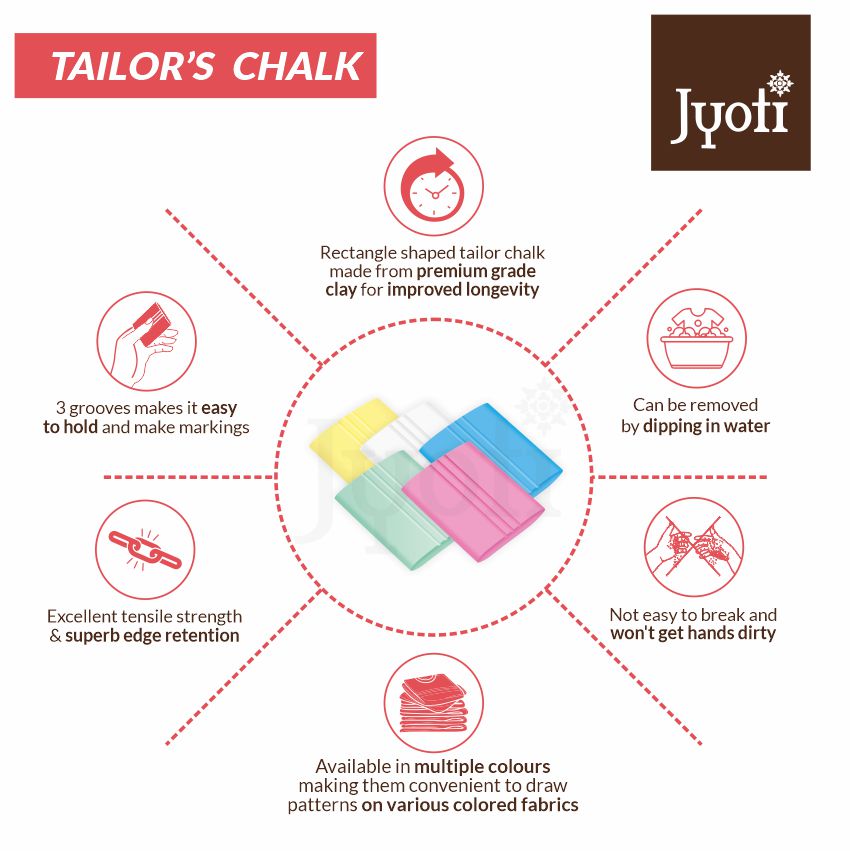 TAILOR'S CHALK

Jyoti

Rectangle shaped tailor chalk made from premium grade clay for improved longevity

3 grooves makes it easy to hold and make markings

Can be removed by dipping in water

Jyoti

Excellent tensile strength & superb edge retention

Not easy to break and won't get hands dirty

Available in multiple colours making them convenient to draw patterns on various colored fabrics